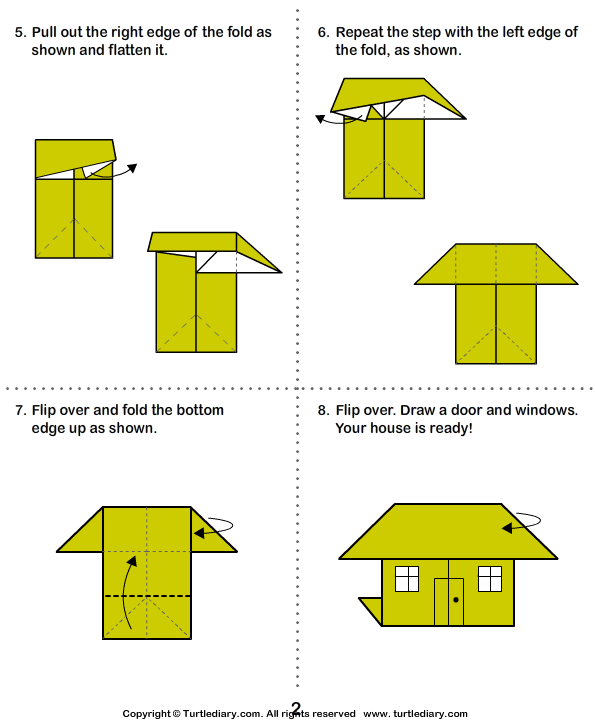 5. Pull out the right edge of the fold as shown and flatten it.

6. Repeat the step with the left edge of the fold, as shown.

7. Flip over and fold the bottom edge up as shown.

8. Flip over. Draw a door and windows. Your house is ready!

2

Copyright © Turtlediary.com. All rights reserved www. turtlediary.com