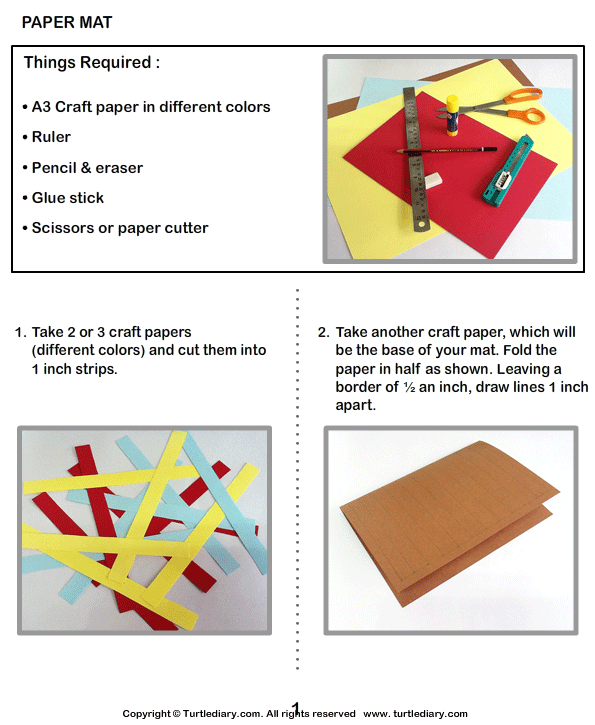 PAPER MAT

Things Required :

• A3 Craft paper in different colors

• Ruler

• Pencil & eraser

• Glue stick

• Scissors or paper cutter

1. Take 2 or 3 craft papers (different colors) and cut them into 1 inch strips.

2. Take another craft paper, which will be the base of your mat. Fold the paper in half as shown. Leaving a border of ½ an inch, draw lines 1 inch apart.

1

Copyright © Turtlediary.com. All rights reserved www. turtlediary.com